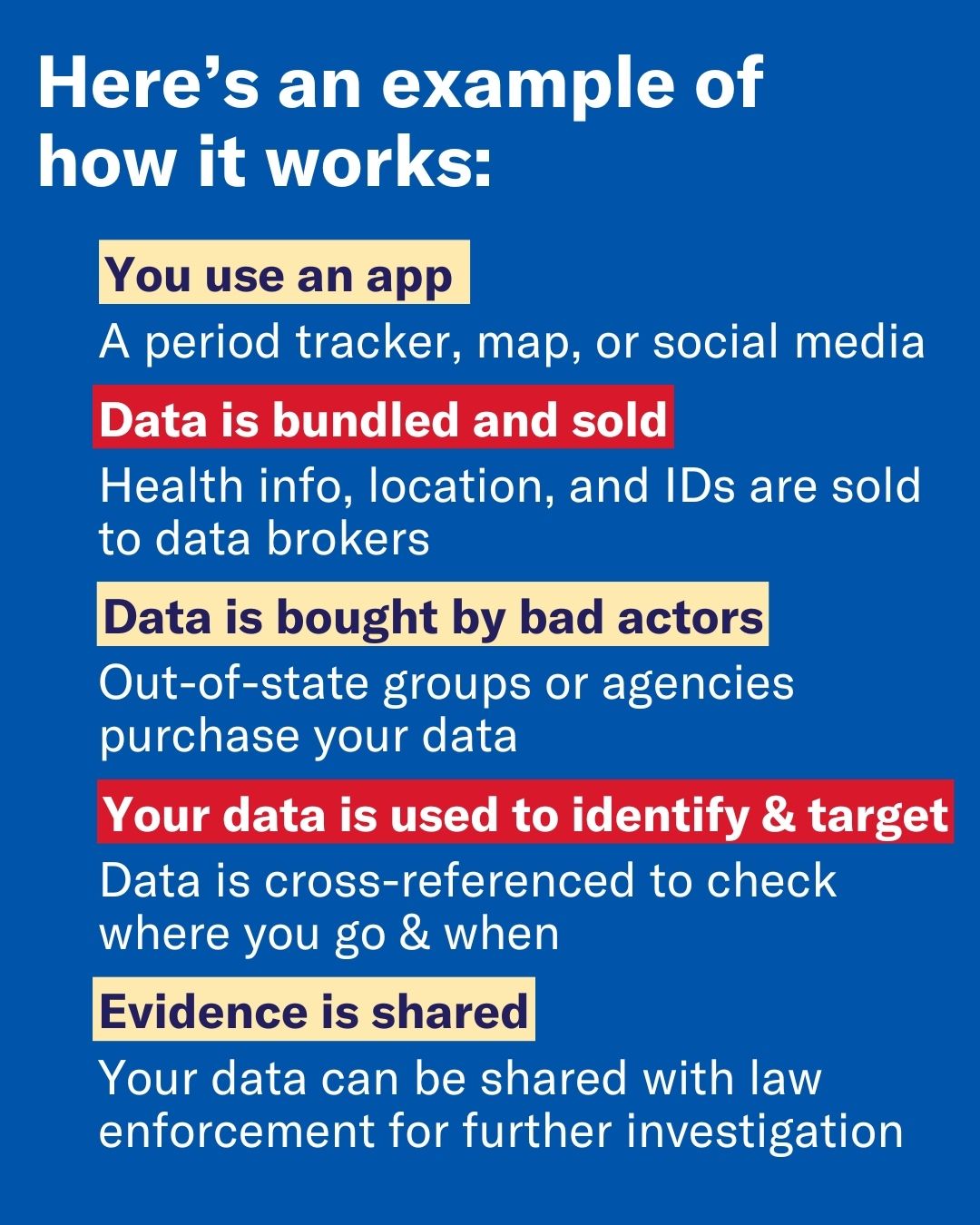 Here's an example of how it works:

You use an app

A period tracker, map, or social media

Data is bundled and sold

Health info, location, and IDs are sold to data brokers

Data is bought by bad actors

Out-of-state groups or agencies purchase your data

Your data is used to identify & target

Data is cross-referenced to check where you go & when

Evidence is shared

Your data can be shared with law enforcement for further investigation